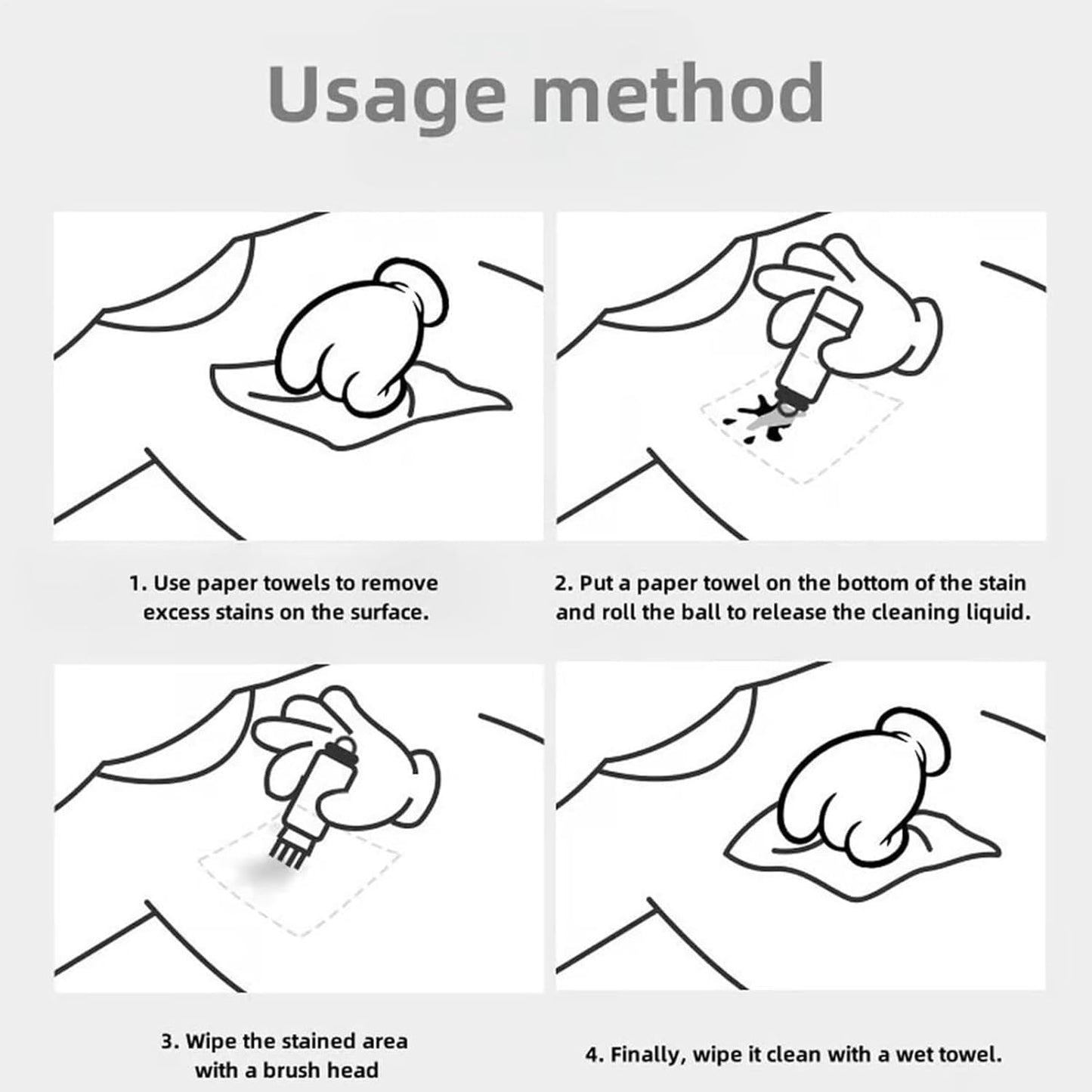 Usage method

1. Use paper towels to remove excess stains on the surface.

2. Put a paper towel on the bottom of the stain and roll the ball to release the cleaning liquid.

3. Wipe the stained area with a brush head

4. Finally, wipe it clean with a wet towel.